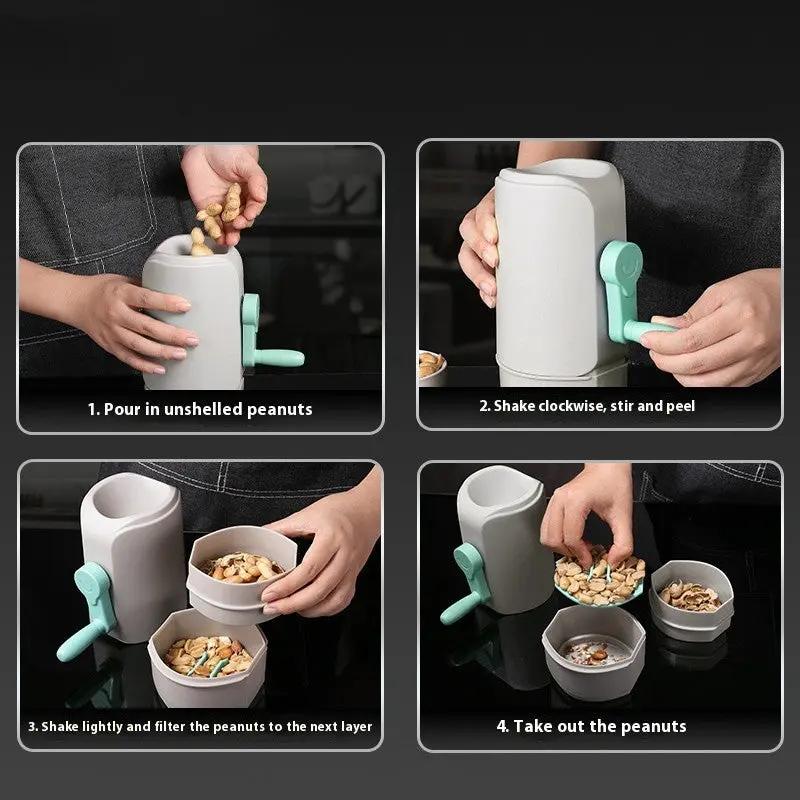 1. Pour in unshelled peanuts

2. Shake clockwise, stir and peel

3. Shake lightly and filter the peanuts to the next layer

4. Take out the peanuts