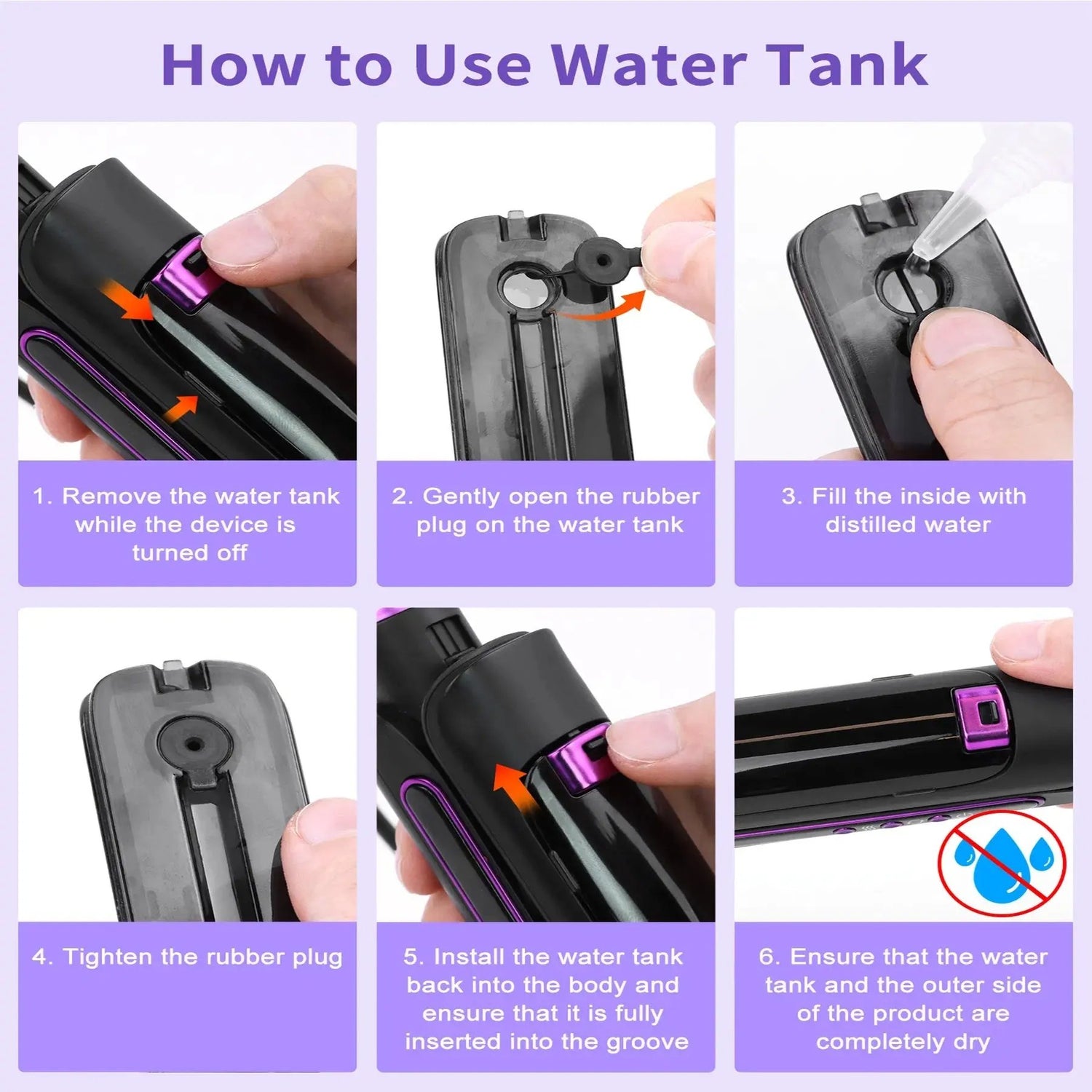 How to Use Water Tank

1. Remove the water tank while the device is turned off

2. Gently open the rubber plug on the water tank

3. Fill the inside with distilled water

4. Tighten the rubber plug

5. Install the water tank back into the body and ensure that it is fully inserted into the groove

6. Ensure that the water tank and the outer side of the product are completely dry