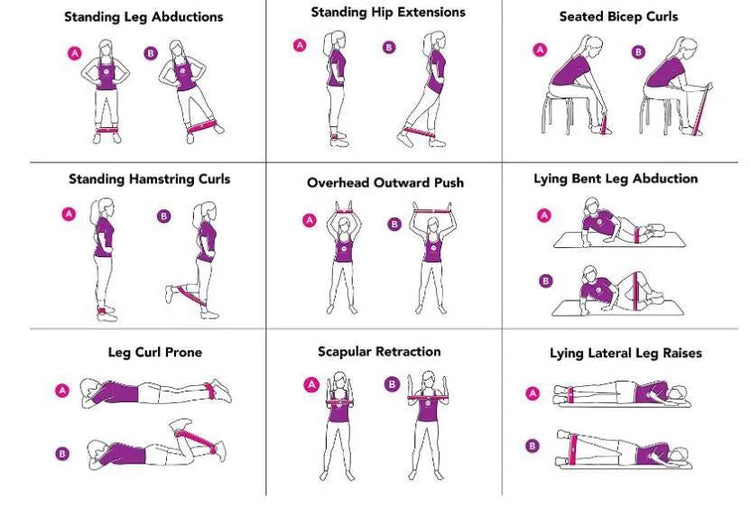 Standing Leg Abductions
A B

Standing Hip Extensions
A B

Seated Bicep Curls
A B

Standing Hamstring Curls
A B

Overhead Outward Push
A B

Lying Bent Leg Abduction
A
B

Leg Curl Prone
A
B

Scapular Retraction
A B

Lying Lateral Leg Raises
A
B